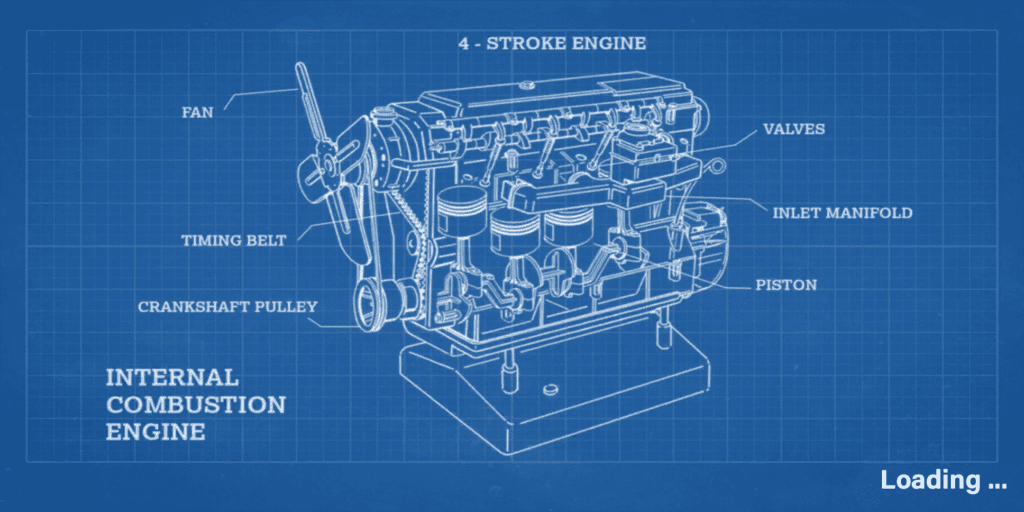 4 - STROKE ENGINE

FAN

VALVES

INLET MANIFOLD

TIMING BELT

PISTON

CRANKSHAFT PULLEY

INTERNAL COMBUSTION ENGINE

Loading ...